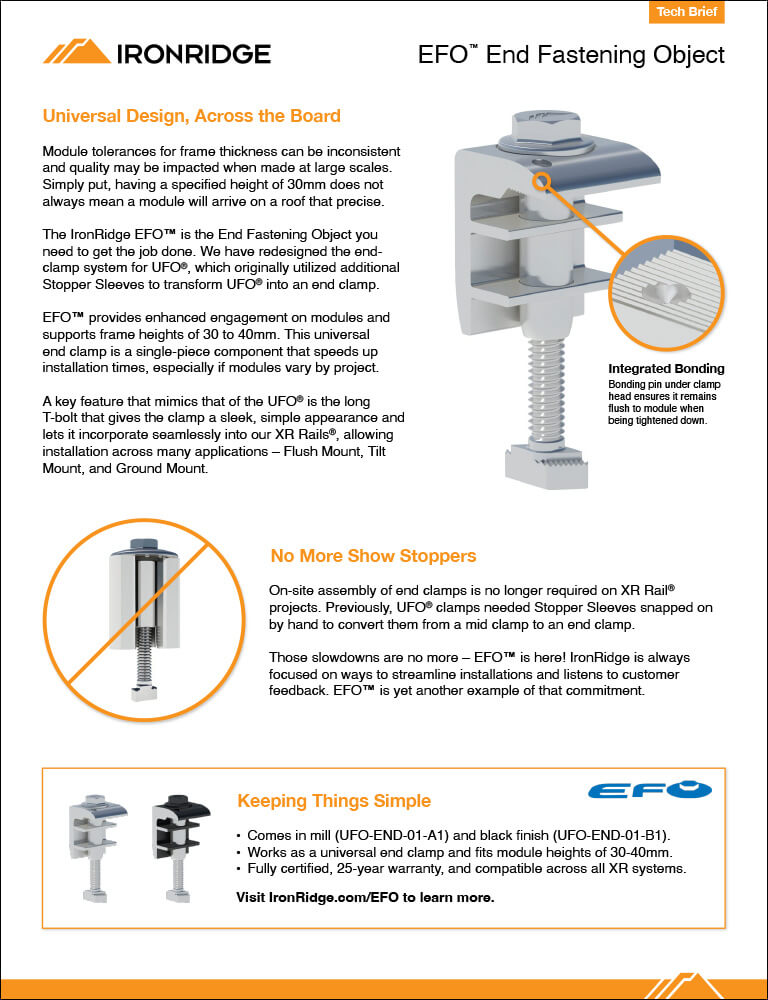 Tech Brief

IRONRIDGE

EFO™ End Fastening Object

Universal Design, Across the Board

Module tolerances for frame thickness can be inconsistent and quality may be impacted when made at large scales. Simply put, having a specified height of 30mm does not always mean a module will arrive on a roof that precise.

The IronRidge EFO™ is the End Fastening Object you need to get the job done. We have redesigned the end-clamp system for UFO®, which originally utilized additional Stopper Sleeves to transform UFO® into an end clamp.

EFO™ provides enhanced engagement on modules and supports frame heights of 30 to 40mm. This universal end clamp is a single-piece component that speeds up installation times, especially if modules vary by project.

A key feature that mimics that of the UFO® is the long T-bolt that gives the clamp a sleek, simple appearance and lets it incorporate seamlessly into our XR Rails®, allowing installation across many applications – Flush Mount, Tilt Mount, and Ground Mount.

Integrated Bonding
Bonding pin under clamp head ensures it remains flush to module when being tightened down.

No More Show Stoppers

On-site assembly of end clamps is no longer required on XR Rail® projects. Previously, UFO® clamps needed Stopper Sleeves snapped on by hand to convert them from a mid clamp to an end clamp.

Those slowdowns are no more – EFO™ is here! IronRidge is always focused on ways to streamline installations and listens to customer feedback. EFO™ is yet another example of that commitment.

Keeping Things Simple

EFO

• Comes in mill (UFO-END-01-A1) and black finish (UFO-END-01-B1).
• Works as a universal end clamp and fits module heights of 30-40mm.
• Fully certified, 25-year warranty, and compatible across all XR systems.

Visit IronRidge.com/EFO to learn more.