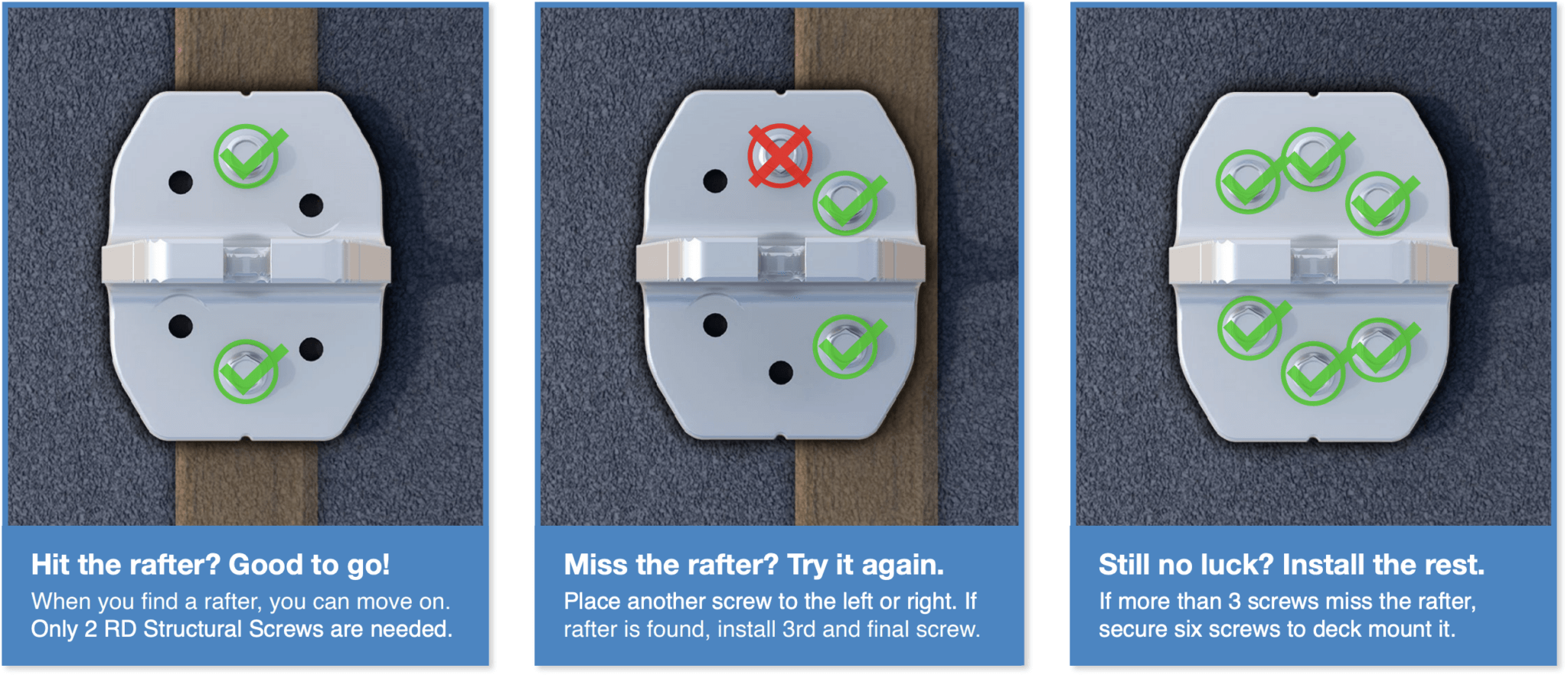 Hit the rafter? Good to go!
When you find a rafter, you can move on. Only 2 RD Structural Screws are needed.

Miss the rafter? Try it again.
Place another screw to the left or right. If rafter is found, install 3rd and final screw.

Still no luck? Install the rest.
If more than 3 screws miss the rafter, secure six screws to deck mount it.