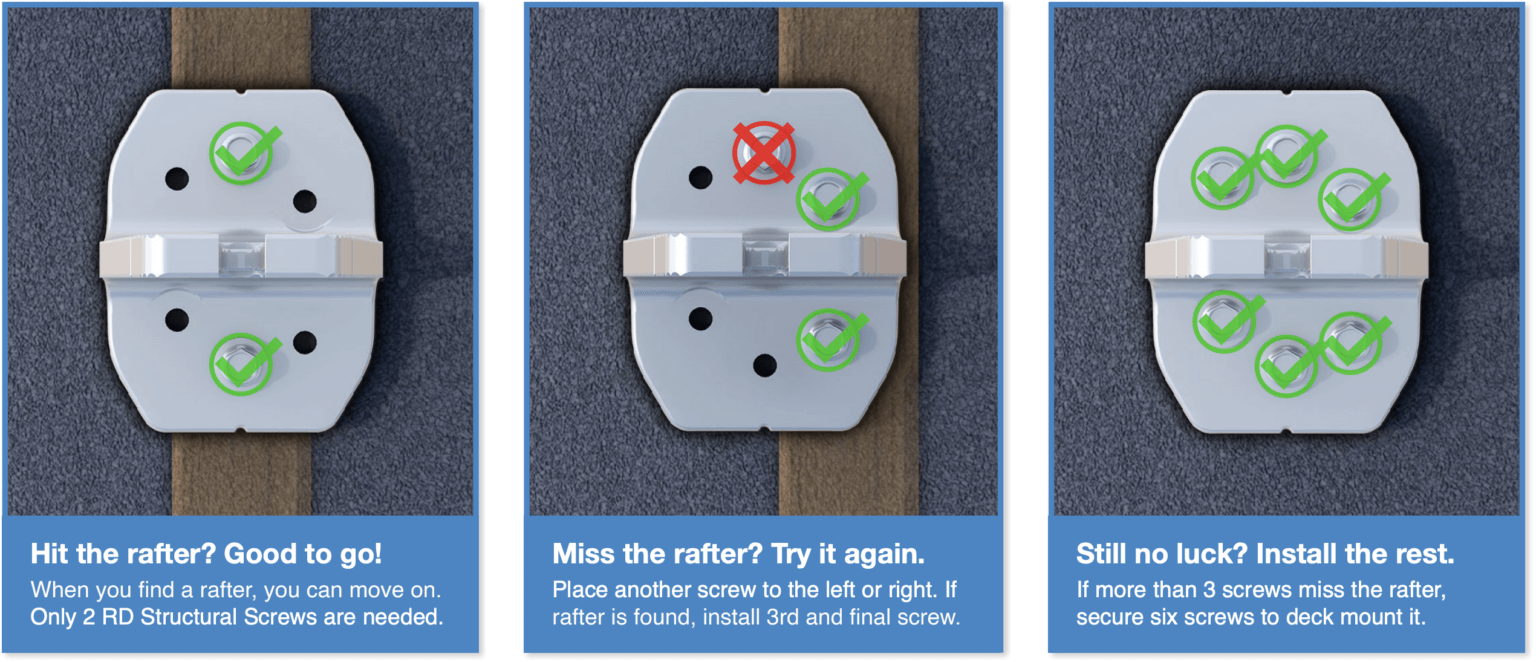 Hit the rafter? Good to go!
When you find a rafter, you can move on. Only 2 RD Structural Screws are needed.

Miss the rafter? Try it again.
Place another screw to the left or right. If rafter is found, install 3rd and final screw.

Still no luck? Install the rest.
If more than 3 screws miss the rafter, secure six screws to deck mount it.