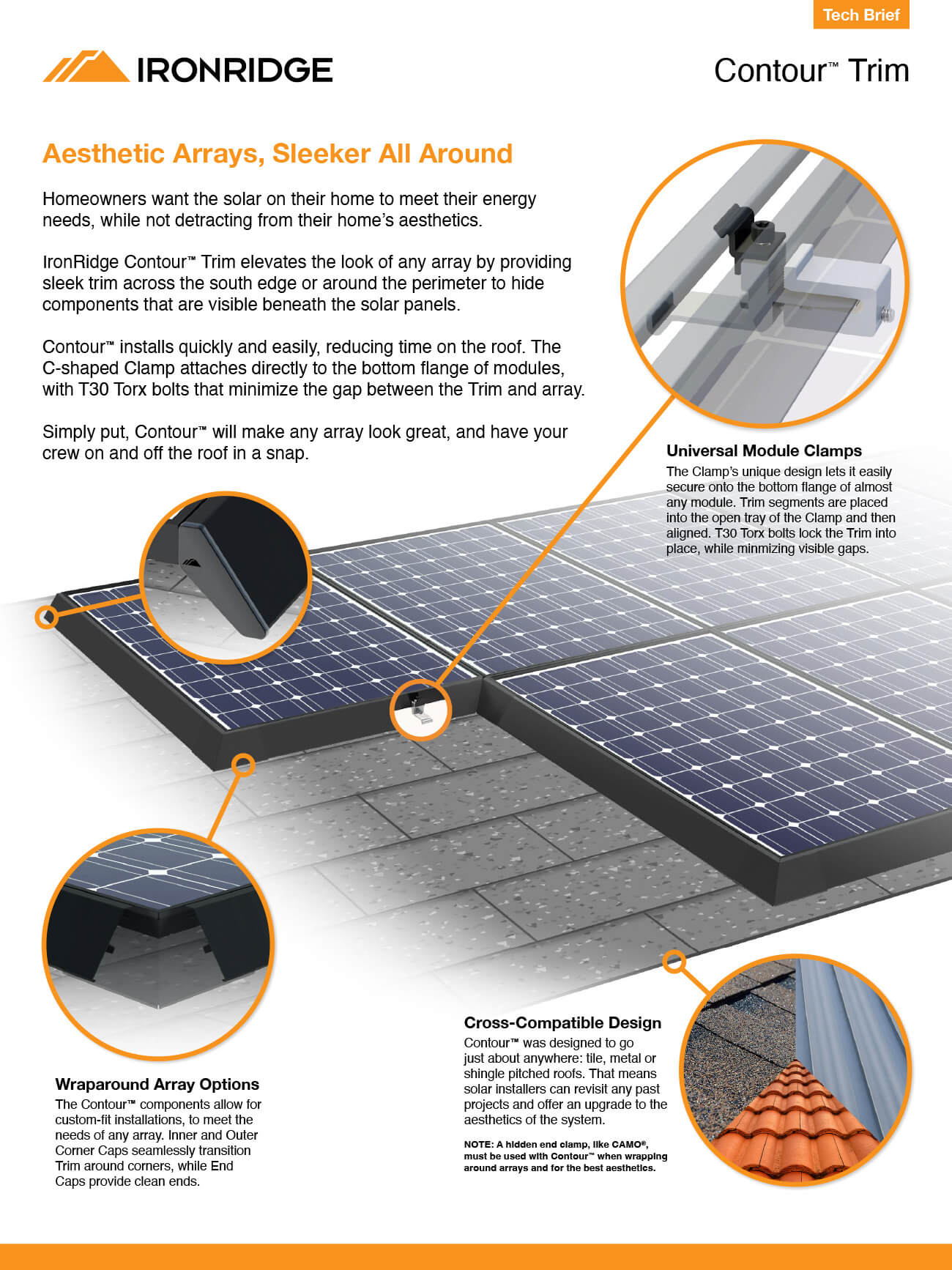 Tech Brief

IRONRIDGE

Contour™ Trim

Aesthetic Arrays, Sleeker All Around

Homeowners want the solar on their home to meet their energy needs, while not detracting from their home's aesthetics.

IronRidge Contour™ Trim elevates the look of any array by providing sleek trim across the south edge or around the perimeter to hide components that are visible beneath the solar panels.

Contour™ installs quickly and easily, reducing time on the roof. The C-shaped Clamp attaches directly to the bottom flange of modules, with T30 Torx bolts that minimize the gap between the Trim and array.

Simply put, Contour™ will make any array look great, and have your crew on and off the roof in a snap.

Universal Module Clamps
The Clamp's unique design lets it easily secure onto the bottom flange of almost any module. Trim segments are placed into the open tray of the Clamp and then aligned. T30 Torx bolts lock the Trim into place, while minmizing visible gaps.

Wraparound Array Options
The Contour™ components allow for custom-fit installations, to meet the needs of any array. Inner and Outer Corner Caps seamlessly transition Trim around corners, while End Caps provide clean ends.

Cross-Compatible Design
Contour™ was designed to go just about anywhere: tile, metal or shingle pitched roofs. That means solar installers can revisit any past projects and offer an upgrade to the aesthetics of the system.

NOTE: A hidden end clamp, like CAMO®, must be used with Contour™ when wrapping around arrays and for the best aesthetics.